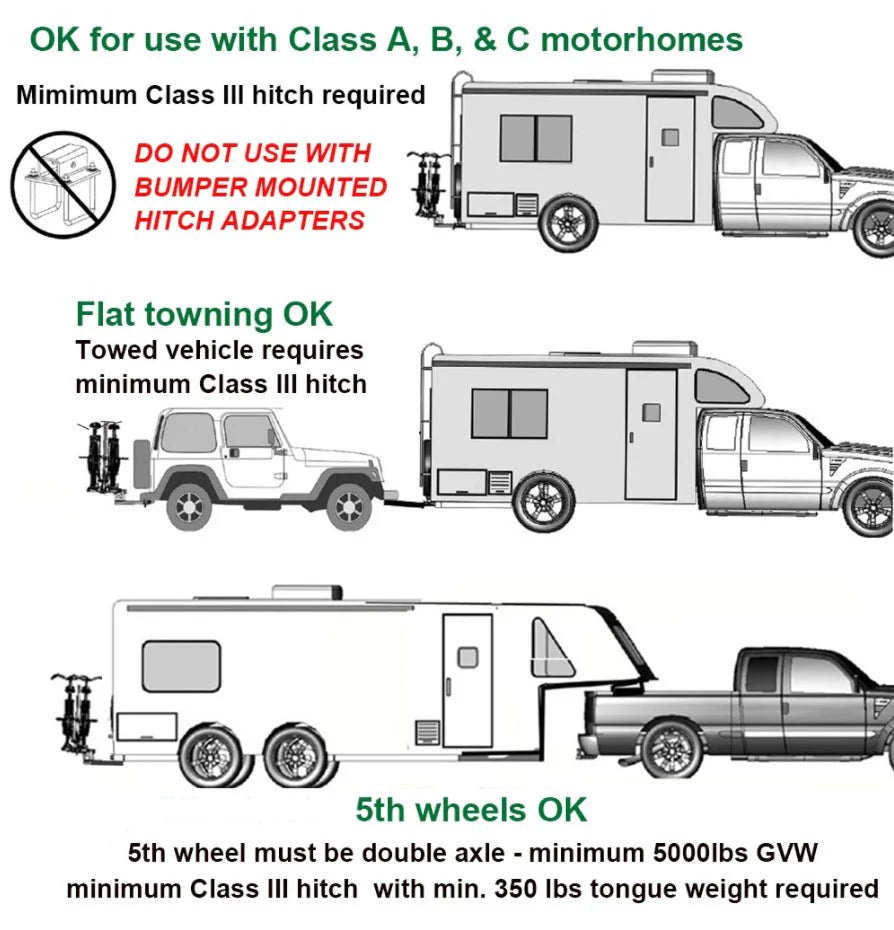 OK for use with Class A, B, & C motorhomes

Mimimum Class III hitch required

DO NOT USE WITH BUMPER MOUNTED HITCH ADAPTERS

Flat towning OK

Towed vehicle requires minimum Class III hitch

5th wheels OK

5th wheel must be double axle - minimum 5000lbs GVW minimum Class III hitch with min. 350 lbs tongue weight required